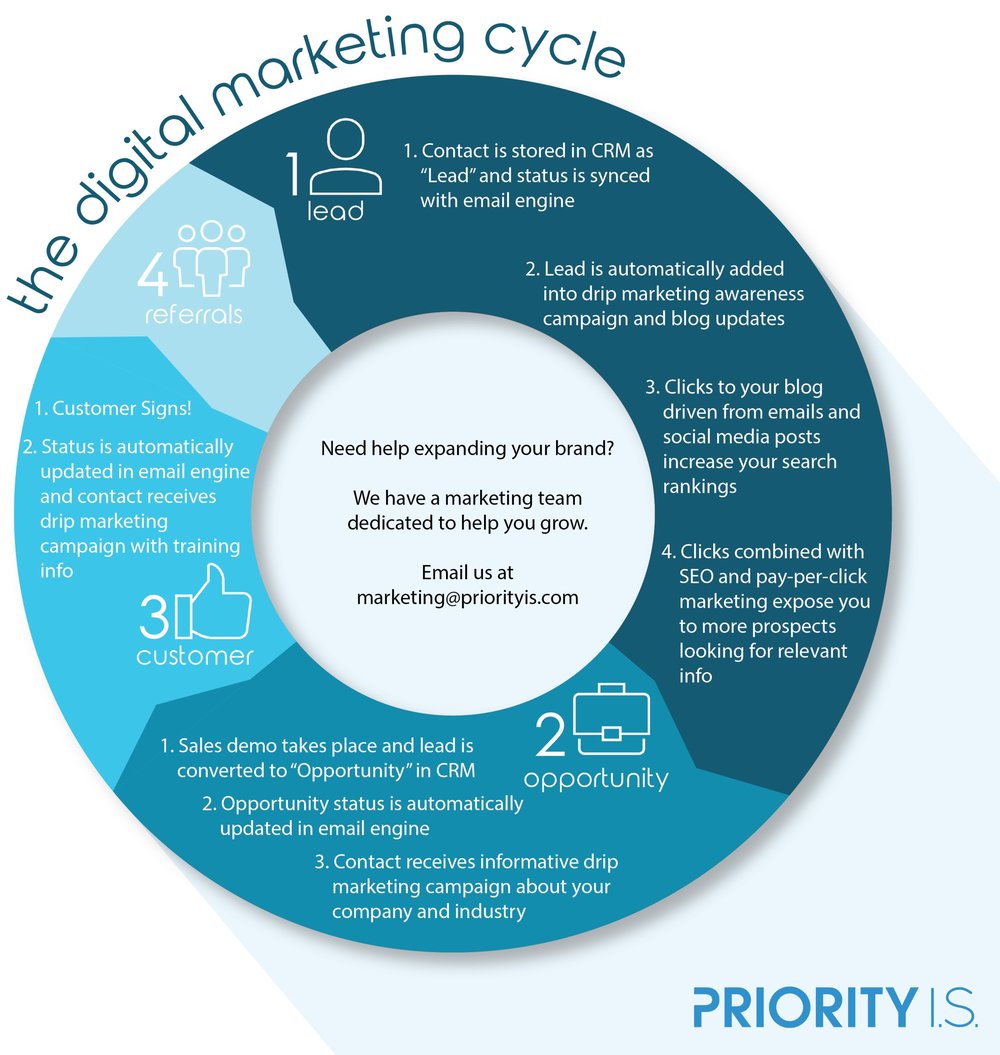 the digital marketing cycle

1 lead

1. Contact is stored in CRM as "Lead" and status is synced with email engine

2. Lead is automatically added into drip marketing awareness campaign and blog updates

3. Clicks to your blog driven from emails and social media posts increase your search rankings

4. Clicks combined with SEO and pay-per-click marketing expose you to more prospects looking for relevant info

2 opportunity

1. Sales demo takes place and lead is converted to "Opportunity" in CRM

2. Opportunity status is automatically updated in email engine

3. Contact receives informative drip marketing campaign about your company and industry

3 customer

1. Customer Signs!

2. Status is automatically updated in email engine and contact receives drip marketing campaign with training info

4 referrals

Need help expanding your brand?

We have a marketing team dedicated to help you grow.

Email us at marketing@priorityis.com

PRIORITY I.S.